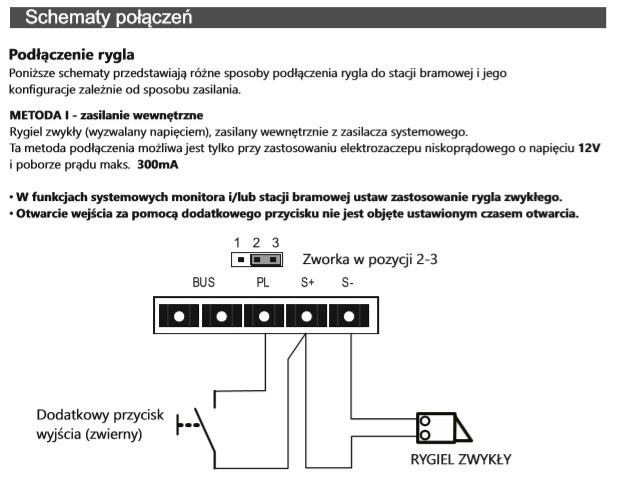 Schematy połączeń

Podłączenie rygla
Poniższe schematy przedstawiają różne sposoby podłączenia rygla do stacji bramowej i jego konfiguracje zależnie od sposobu zasilania.

METODA I - zasilanie wewnętrzne
Rygiel zwykły (wyzwalany napięciem), zasilany wewnętrznie z zasilacza systemowego.
Ta metoda podłączenia możliwa jest tylko przy zastosowaniu elektrozaczepu niskoprądowego o napięciu 12V i poborze prądu maks. 300mA

• W funkcjach systemowych monitora i/lub stacji bramowej ustaw zastosowanie rygla zwykłego.
• Otwarcie wejścia za pomocą dodatkowego przycisku nie jest objęte ustawionym czasem otwarcia.

1 2 3
Zworka w pozycji 2-3
BUS PL S+ S-
Dodatkowy przycisk wyjścia (zwierny)
RYGIEL ZWYKŁY